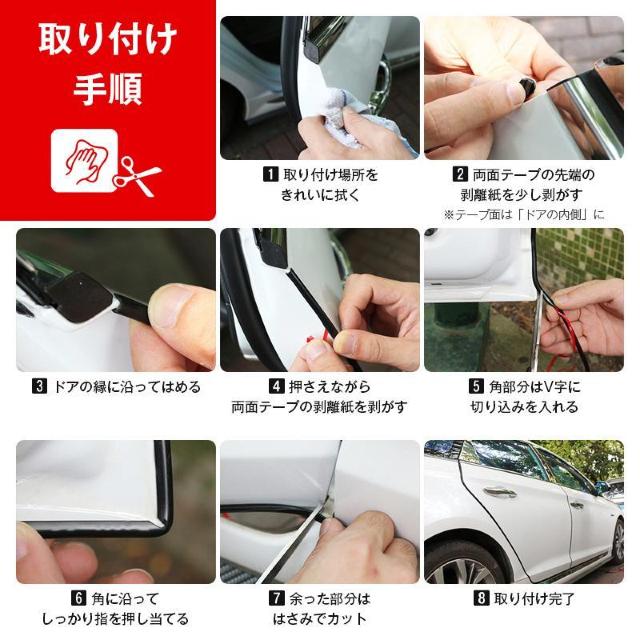 取り付け手順

1 取り付け場所をきれいに拭く

2 両面テープの先端の剥離紙を少し剥がす
※テープ面は「ドアの内側」に

3 ドアの縁に沿ってはめる

4 押さえながら両面テープの剥離紙を剥がす

5 角部分はV字に切り込みを入れる

6 角に沿ってしっかり指を押し当てる

7 余った部分ははさみでカット

8 取り付け完了