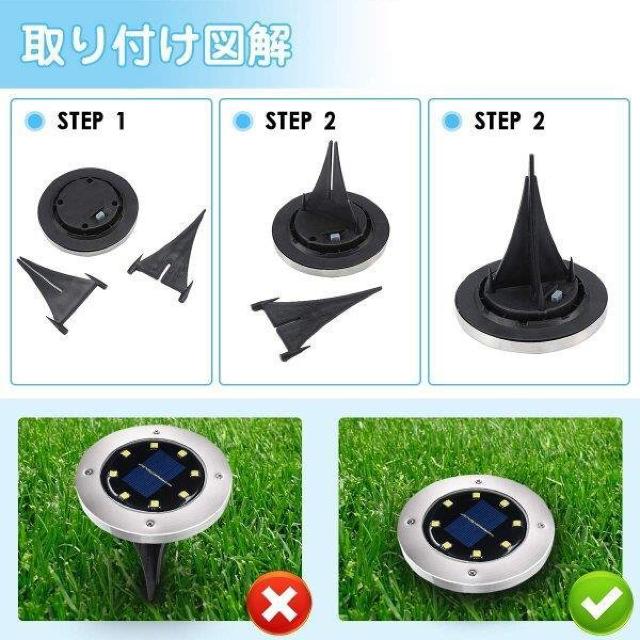 取り付け図解

STEP 1

STEP 2

STEP 2