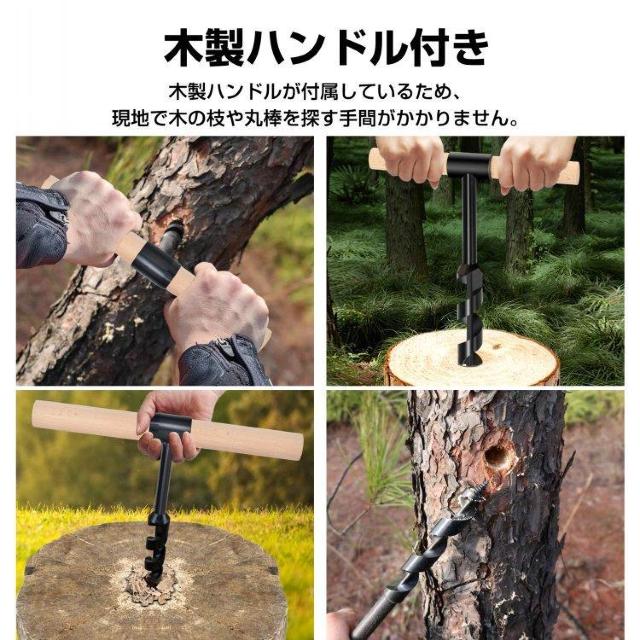 木製ハンドル付き

木製ハンドルが付属しているため、
現地で木の枝や丸棒を探す手間がかかりません。