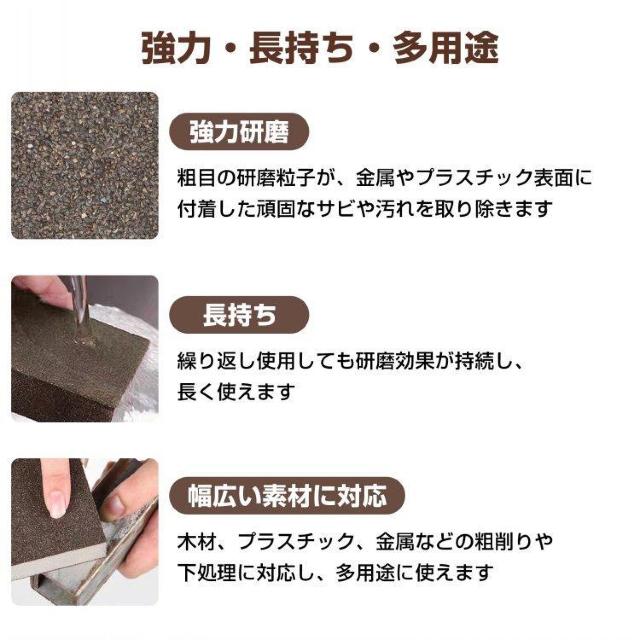 強力・長持ち・多用途

強力研磨

粗目の研磨粒子が、金属やプラスチック表面に付着した頑固なサビや汚れを取り除きます

長持ち

繰り返し使用しても研磨効果が持続し、長く使えます

幅広い素材に対応

木材、プラスチック、金属などの粗削りや下処理に対応し、多用途に使えます