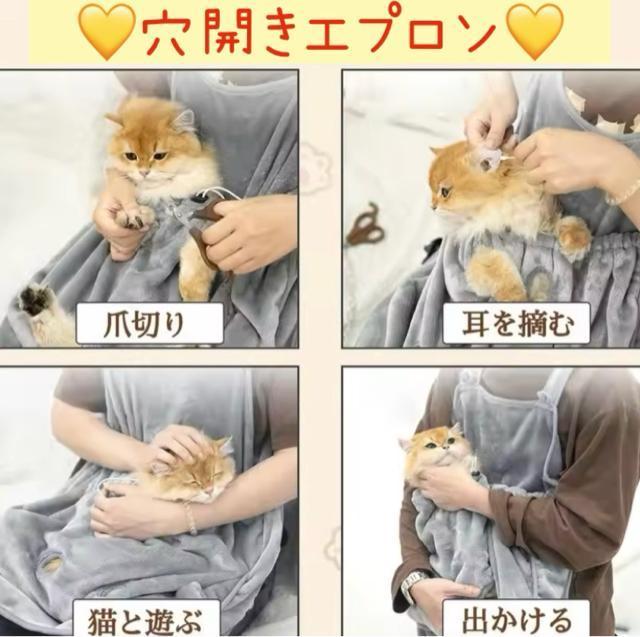 💛穴開きエプロン💛

爪切り

耳を摘む

猫と遊ぶ

出かける