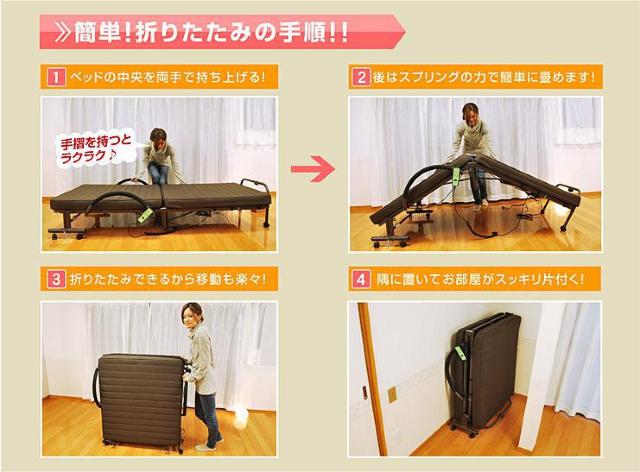 ≫簡単!折りたたみの手順!!

1 ベッドの中央を両手で持ち上げる!

手摺を持つとラクラク♪

2 後はスプリングの力で簡単に畳めます!

3 折りたたみできるから移動も楽々!

4 隅に置いてお部屋がスッキリ片付く!