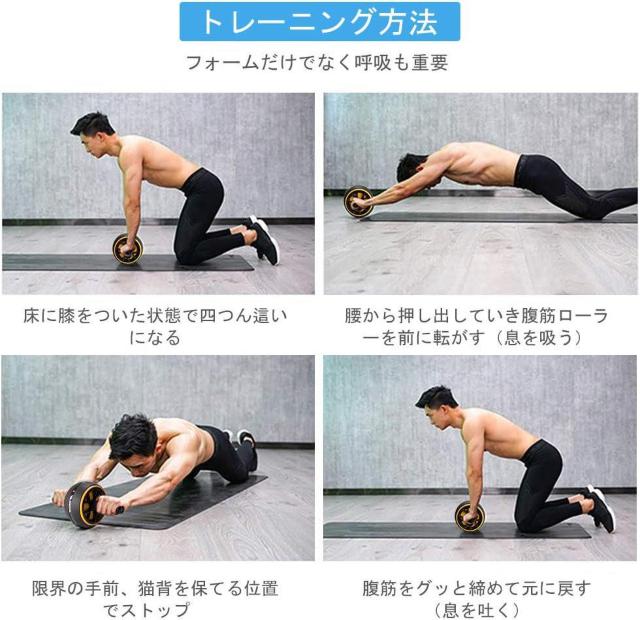 トレーニング方法

フォームだけでなく呼吸も重要

床に膝をついた状態で四つん這いになる

腰から押し出していき腹筋ローラーを前に転がす（息を吸う）

限界の手前、猫背を保てる位置でストップ

腹筋をグッと締めて元に戻す（息を吐く）