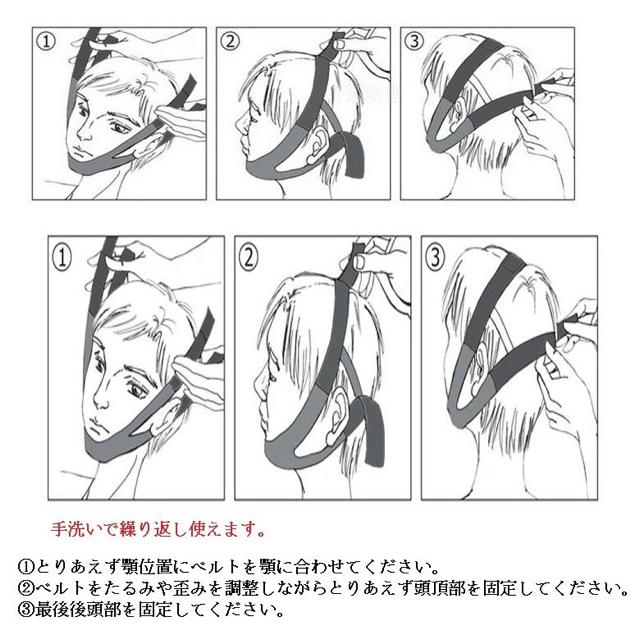 ①

②

③

①

②

③

手洗いで繰り返し使えます。

①とりあえず顎位置にベルトを顎に合わせてください。
②ベルトをたるみや歪みを調整しながらとりあえず頭頂部を固定してください。
③最後後頭部を固定してください。