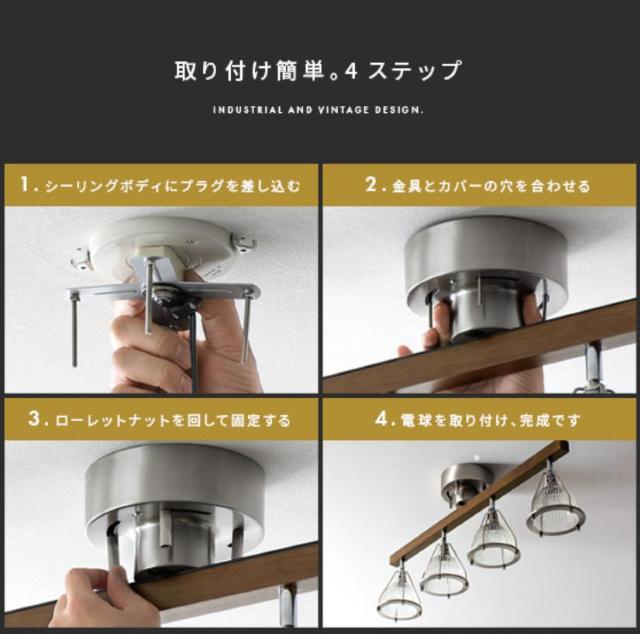 取り付け簡単。4 ステップ

INDUSTRIAL AND VINTAGE DESIGN.

1. シーリングボディにプラグを差し込む

2. 金具とカバーの穴を合わせる

3. ローレットナットを回して固定する

4. 電球を取り付け、完成です