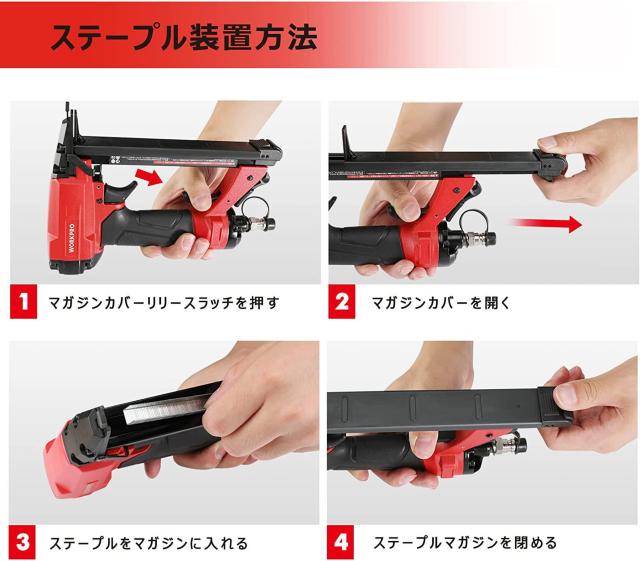 ステープル装置方法

WORKPRO

1 マガジンカバーリリースラッチを押す

2 マガジンカバーを開く

3 ステープルをマガジンに入れる

4 ステープルマガジンを閉める