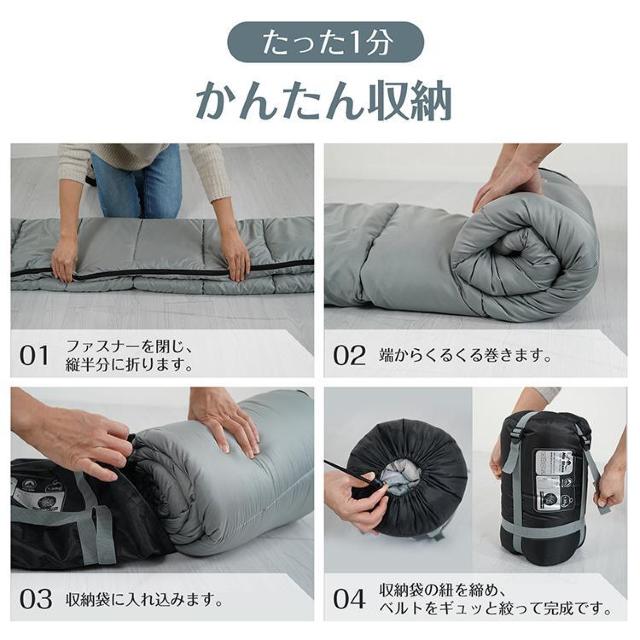 たった1分

かんたん収納

01 ファスナーを閉じ、縦半分に折ります。

02 端からくるくる巻きます。

03 収納袋に入れ込みます。

04 収納袋の紐を締め、ベルトをギュッと絞って完成です。