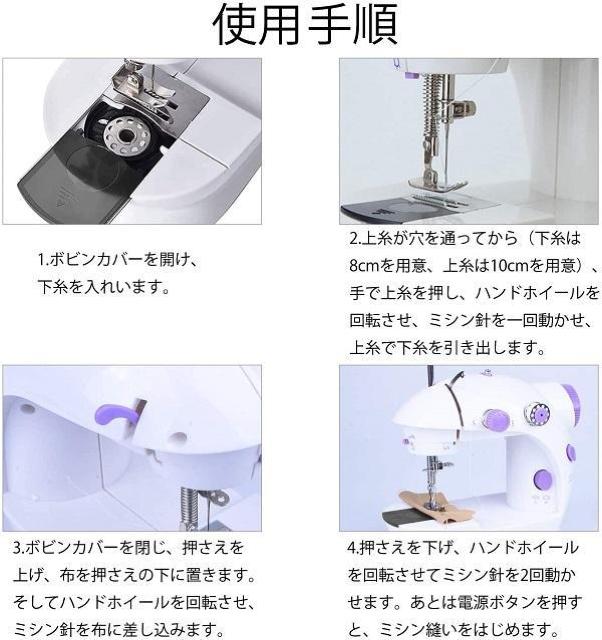 使用手順

1.ボビンカバーを開け、下糸を入れいます。

2.上糸が穴を通ってから（下糸は8cmを用意、上糸は10cmを用意）、手で上糸を押し、ハンドホイールを回転させ、ミシン針を一回動かせ、上糸で下糸を引き出します。

3.ボビンカバーを閉じ、押さえを上げ、布を押さえの下に置きます。そしてハンドホイールを回転させ、ミシン針を布に差し込みます。

4.押さえを下げ、ハンドホイールを回転させてミシン針を2回動かせます。あとは電源ボタンを押すと、ミシン縫いをはじめます。