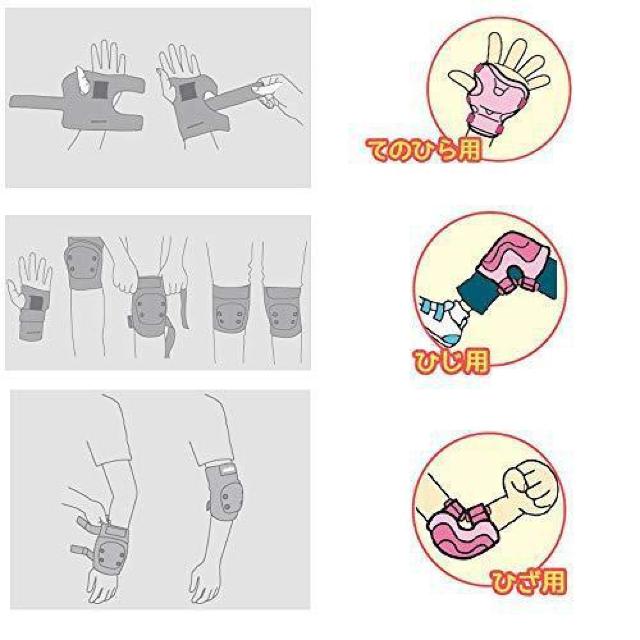 てのひら用

ひじ用

ひざ用