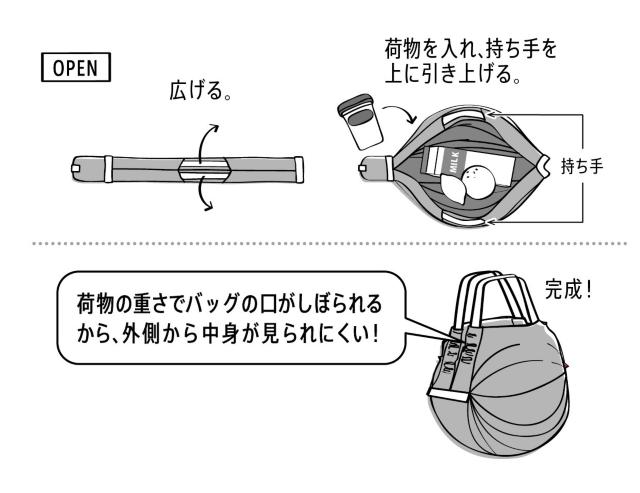 OPEN

広げる。

荷物を入れ、持ち手を上に引き上げる。

MILK

持ち手

荷物の重さでバッグの口がしぼられるから、外側から中身が見られにくい!

完成!