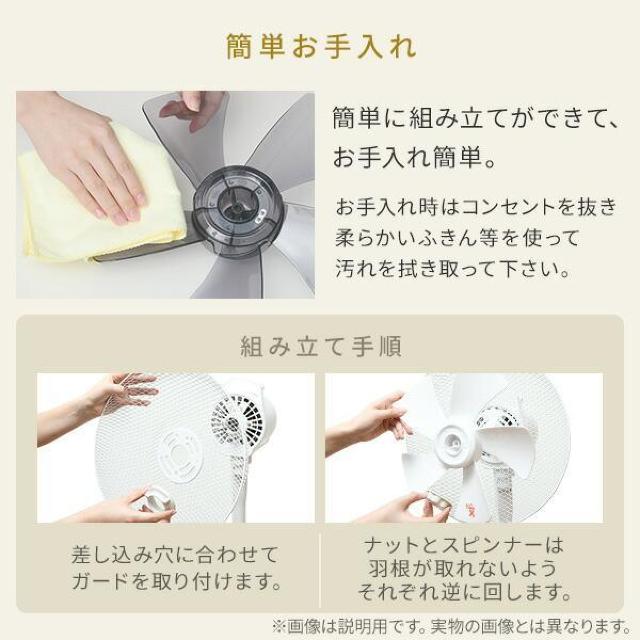 簡単お手入れ

簡単に組み立てができて、お手入れ簡単。

お手入れ時はコンセントを抜き柔らかいふきん等を使って汚れを拭き取って下さい。

組み立て手順

差し込み穴に合わせてガードを取り付けます。

ナットとスピンナーは羽根が取れないようそれぞれ逆に回します。

※画像は説明用です。実物の画像とは異なります。