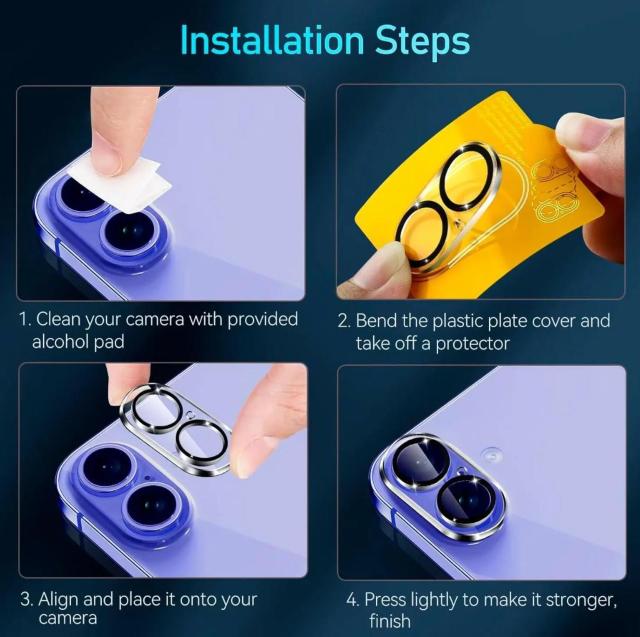 Installation Steps

1. Clean your camera with provided alcohol pad

2. Bend the plastic plate cover and take off a protector

3. Align and place it onto your camera

4. Press lightly to make it stronger, finish