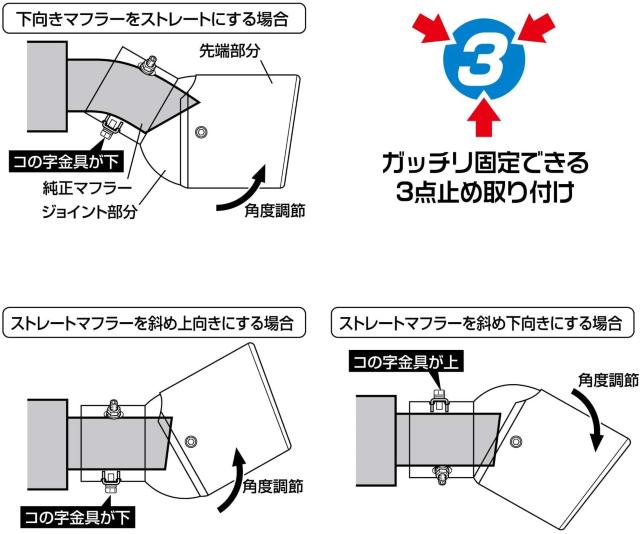 下向きマフラーをストレートにする場合

先端部分

コの字金具が下

純正マフラー

ジョイント部分

角度調節

3

ガッチリ固定できる
3点止め取り付け

ストレートマフラーを斜め上向きにする場合

角度調節

コの字金具が下

ストレートマフラーを斜め下向きにする場合

コの字金具が上

角度調節