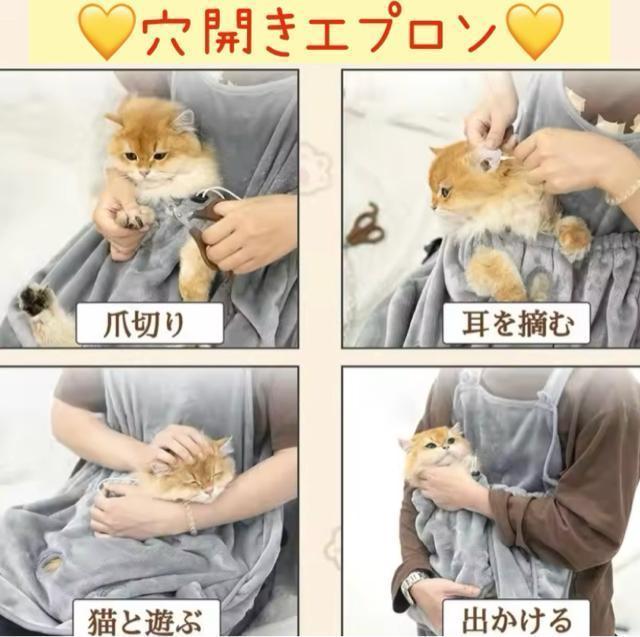 💛穴開きエプロン💛

爪切り

耳を摘む

猫と遊ぶ

出かける