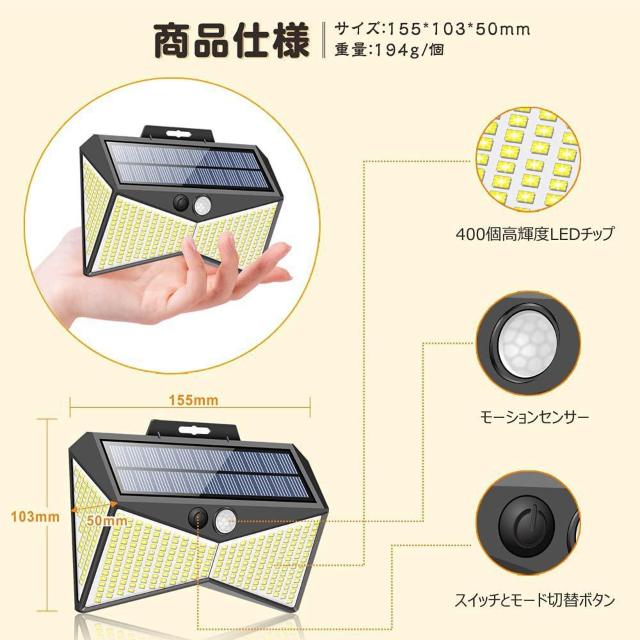 商品仕様
サイズ:155*103*50mm
重量:194g/個

400個高輝度LEDチップ

モーションセンサー

スイッチとモード切替ボタン

155mm

103mm

50mm