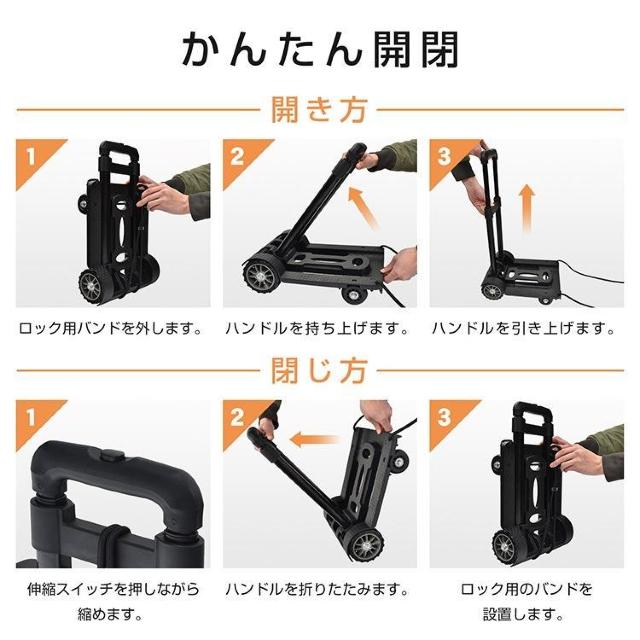 かんたん開閉

開き方

1

ロック用バンドを外します。

2

ハンドルを持ち上げます。

3

ハンドルを引き上げます。

閉じ方

1

伸縮スイッチを押しながら縮めます。

2

ハンドルを折りたたみます。

3

ロック用のバンドを設置します。