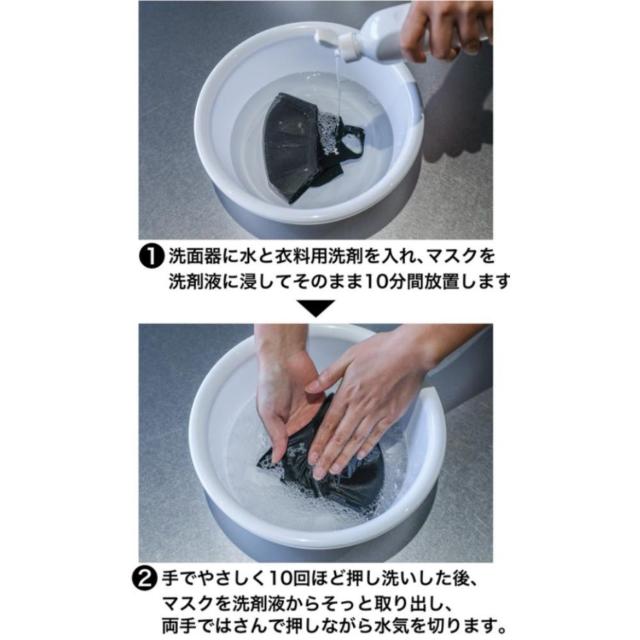 ❶ 洗面器に水と衣料用洗剤を入れ、マスクを洗剤液に浸してそのまま10分間放置します

▼

❷ 手でやさしく10回ほど押し洗いした後、マスクを洗剤液からそっと取り出し、両手ではさんで押しながら水気を切ります。