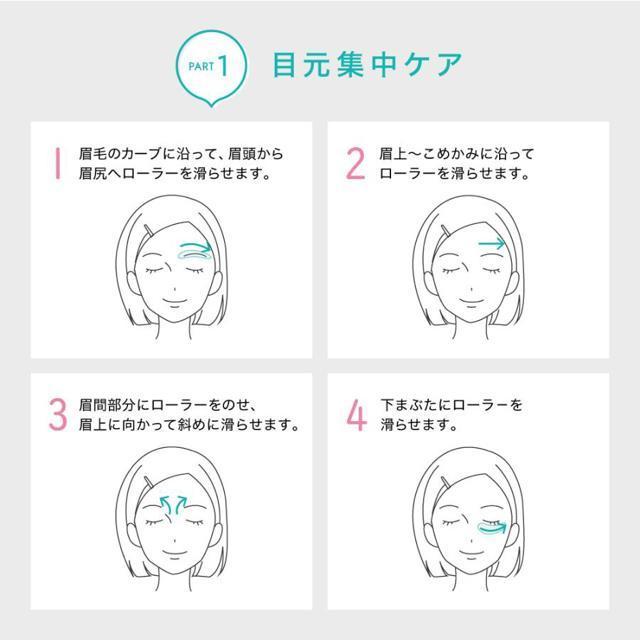 PART 1 目元集中ケア

1 眉毛のカーブに沿って、眉頭から眉尻へローラーを滑らせます。

2 眉上〜こめかみに沿ってローラーを滑らせます。

3 眉間部分にローラーをのせ、眉上に向かって斜めに滑らせます。

4 下まぶたにローラーを滑らせます。