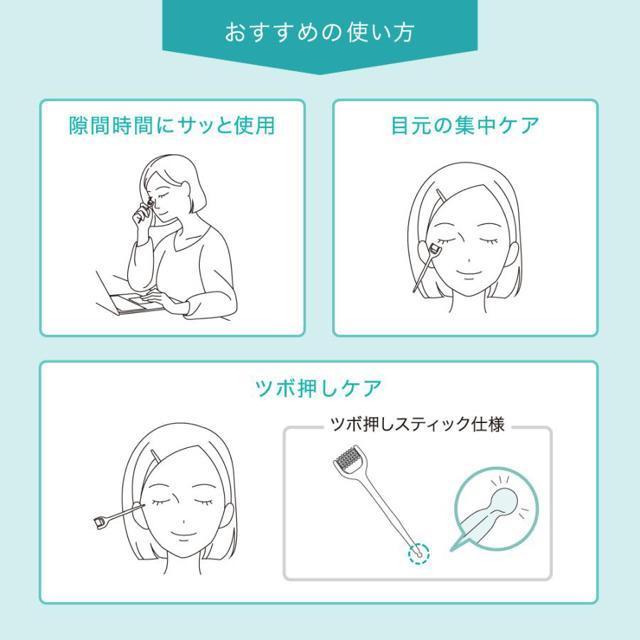 おすすめの使い方

隙間時間にサッと使用

目元の集中ケア

ツボ押しケア

ツボ押しスティック仕様