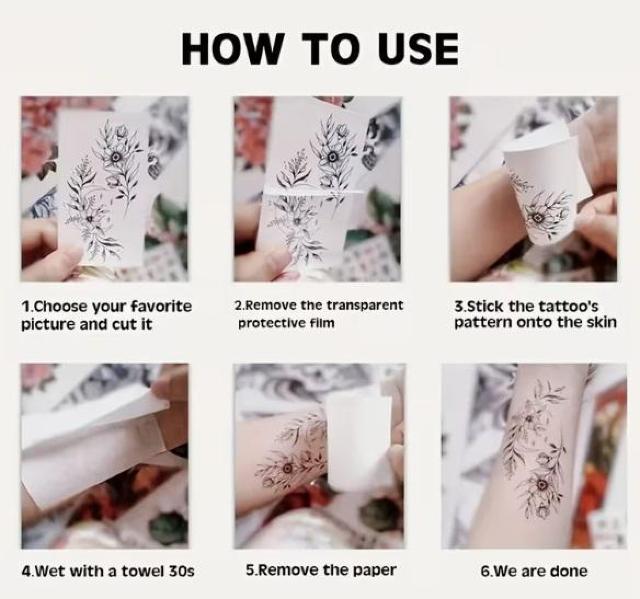 HOW TO USE

1.Choose your favorite picture and cut it

2.Remove the transparent protective film

3.Stick the tattoo's pattern onto the skin

4.Wet with a towel 30s

5.Remove the paper

6.We are done