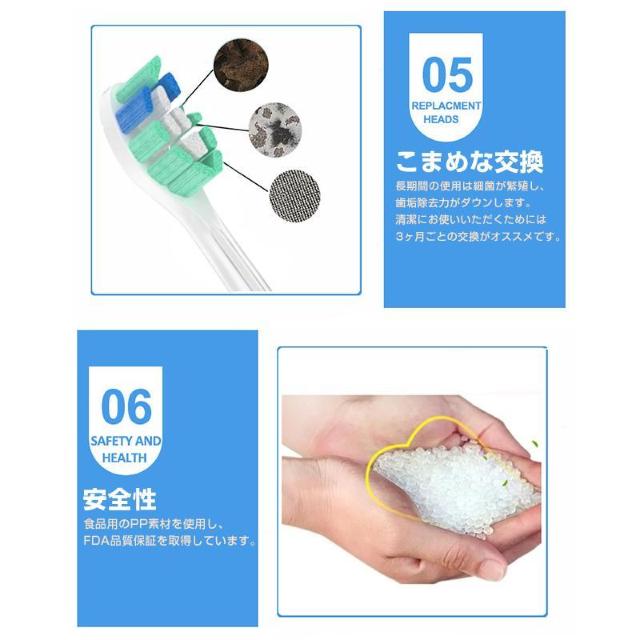 05

REPLACMENT HEADS

こまめな交換

長期間の使用は細菌が繁殖し、歯垢除去力がダウンします。清潔にお使いいただくためには3ヶ月ごとの交換がオススメです。

06

SAFETY AND HEALTH

安全性

食品用のPP素材を使用し、FDA品質保証を取得しています。