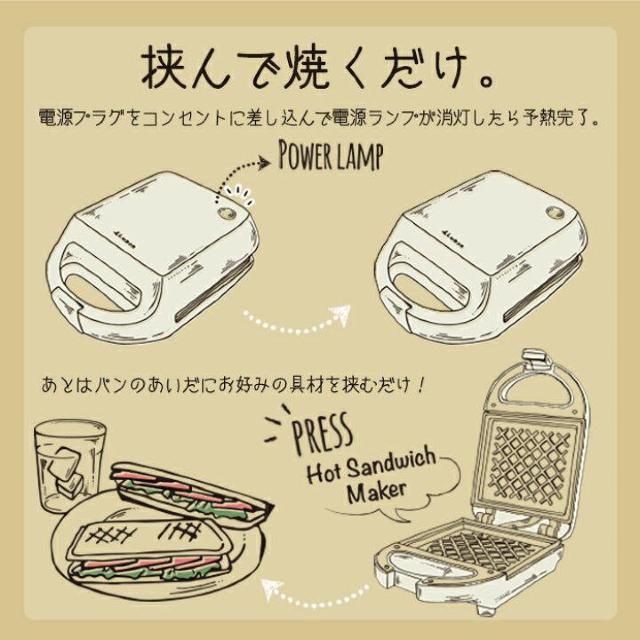 挟んで焼くだけ。

電源プラグをコンセントに差し込んで電源ランプが消灯したら予熱完了。

POWER LAMP

あとはパンのあいだにお好みの具材を挟むだけ！

PRESS

Hot Sandwich Maker