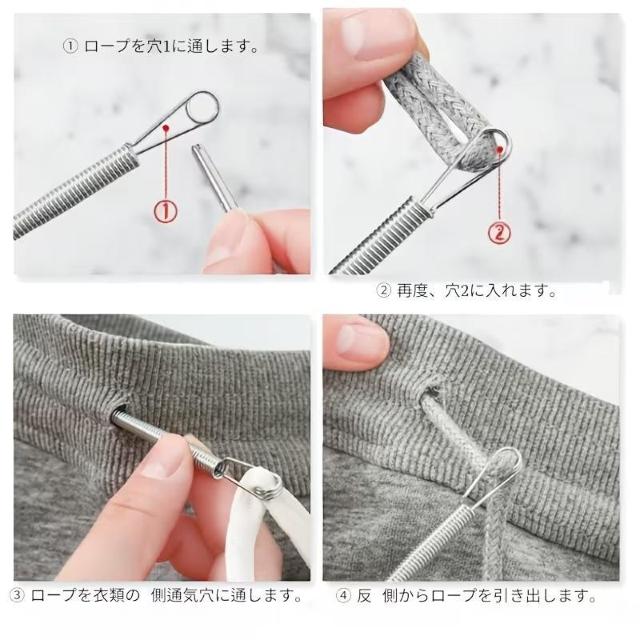 ① ロープを穴1に通します。

①

②

② 再度、穴2に入れます。

③ ロープを衣類の 側通気穴に通します。

④ 反 側からロープを引き出します。