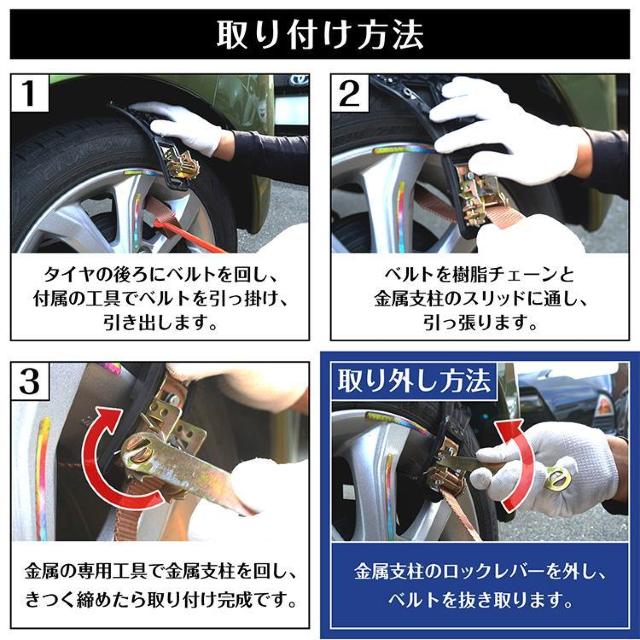 取り付け方法

1

タイヤの後ろにベルトを回し、付属の工具でベルトを引っ掛け、引き出します。

2

ベルトを樹脂チェーンと金属支柱のスリッドに通し、引っ張ります。

3

金属の専用工具で金属支柱を回し、きつく締めたら取り付け完成です。

取り外し方法

金属支柱のロックレバーを外し、ベルトを抜き取ります。