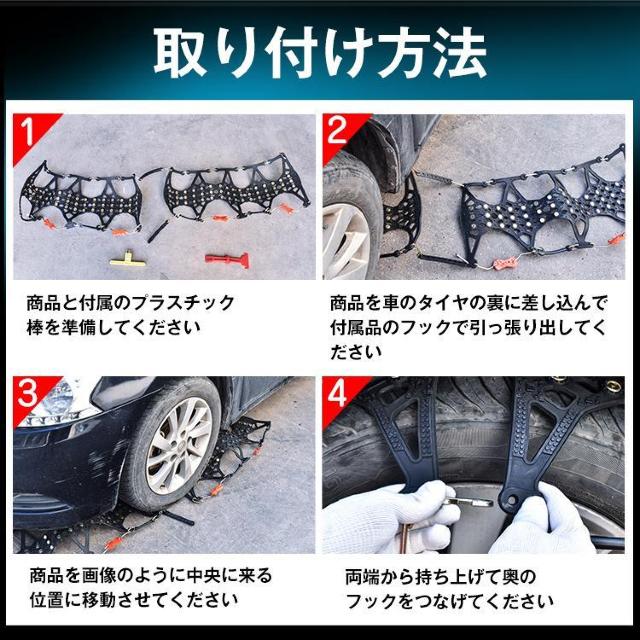 取り付け方法

1

商品と付属のプラスチック棒を準備してください

2

商品を車のタイヤの裏に差し込んで付属品のフックで引っ張り出してください

3

商品を画像のように中央に来る位置に移動させてください

4

両端から持ち上げて奥のフックをつなげてください