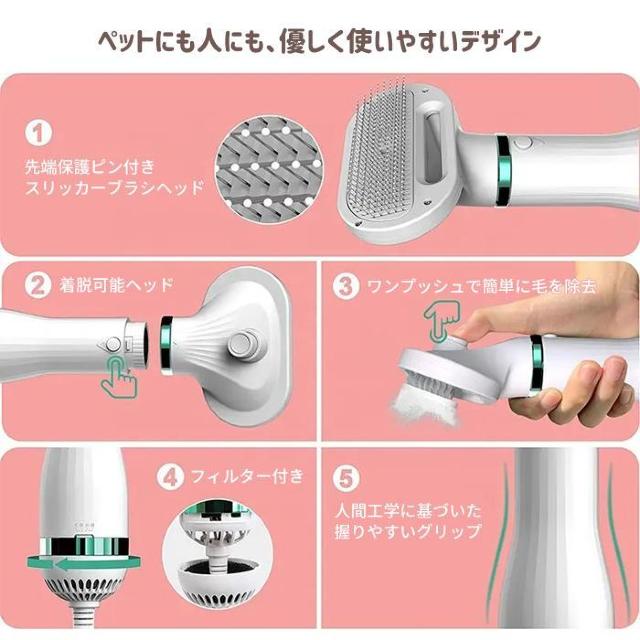 ペットにも人にも、優しく使いやすいデザイン

1
先端保護ピン付き
スリッカーブラシヘッド

2 着脱可能ヘッド

3 ワンプッシュで簡単に毛を除去

4 フィルター付き

5
人間工学に基づいた
握りやすいグリップ