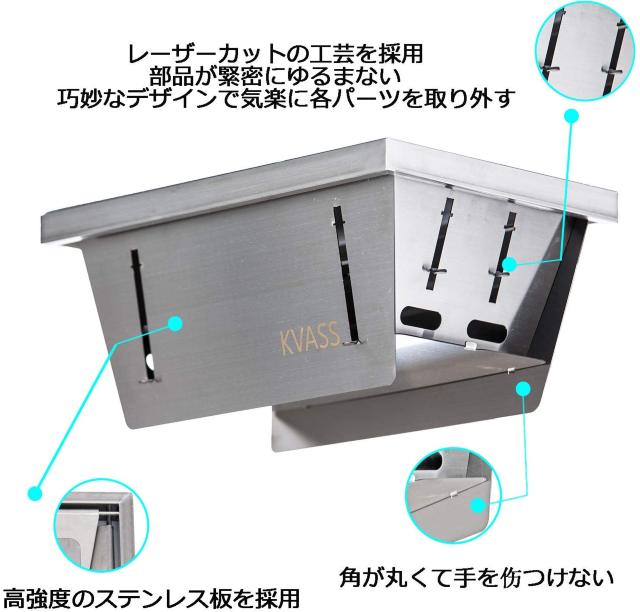 レーザーカットの工芸を採用
部品が緊密にゆるまない
巧妙なデザインで気楽に各パーツを取り外す

KVASS

角が丸くて手を傷つけない

高強度のステンレス板を採用