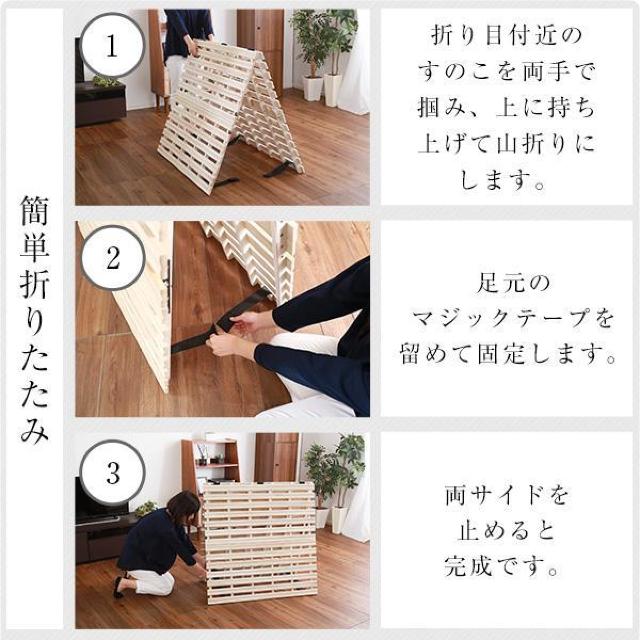 簡単折りたたみ

1

折り目付近のすのこを両手で掴み、上に持ち上げて山折りにします。

2

足元のマジックテープを留めて固定します。

3

両サイドを止めると完成です。