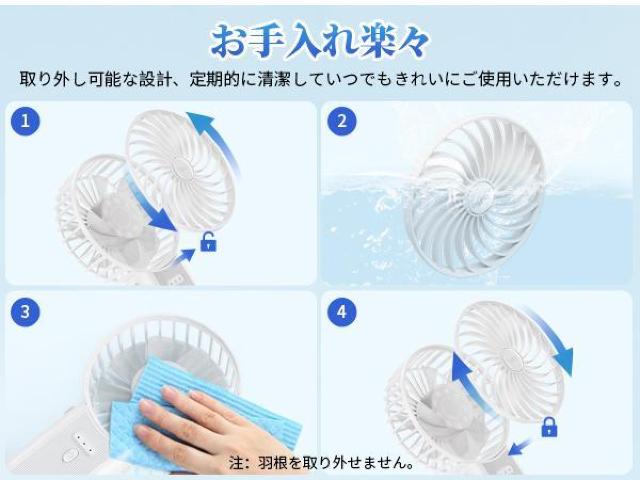 お手入れ楽々
取り外し可能な設計、定期的に清潔していつでもきれいにご使用いただけます。

1

2

3

4

注：羽根を取り外せません。