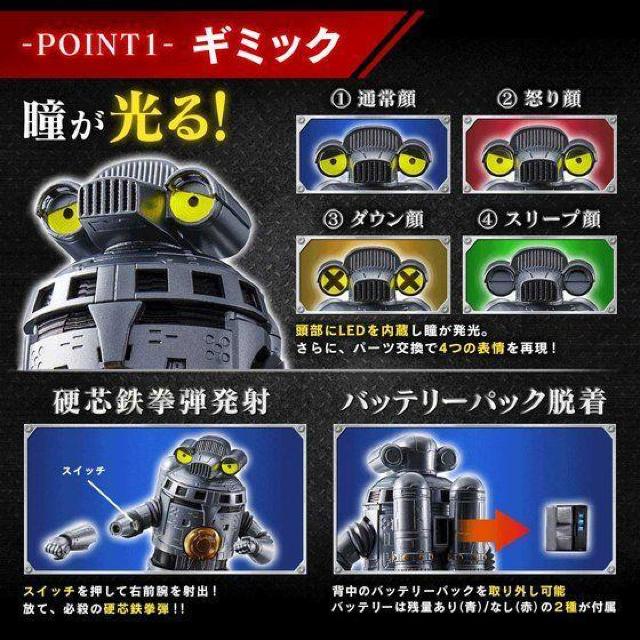 -POINT1- ギミック

瞳が光る!

① 通常顔

② 怒り顔

③ ダウン顔

④ スリープ顔

頭部にLEDを内蔵し瞳が発光。
さらに、パーツ交換で4つの表情を再現!

硬芯鉄拳弾発射

スイッチ

スイッチを押して右前腕を射出!
放て、必殺の硬芯鉄拳弾!!

バッテリーパック脱着

背中のバッテリーパックを取り外し可能
バッテリーは残量あり(青)/なし(赤)の2種が付属