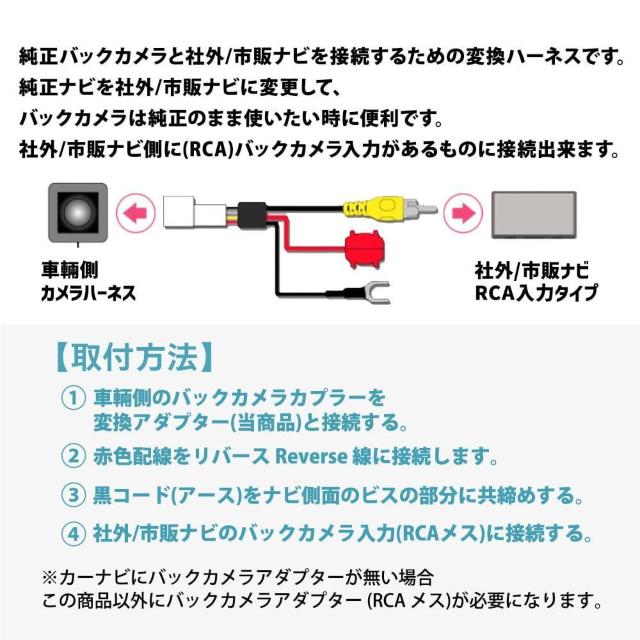 純正バックカメラと社外/市販ナビを接続するための変換ハーネスです。
純正ナビを社外/市販ナビに変更して、
バックカメラは純正のまま使いたい時に便利です。
社外/市販ナビ側に(RCA)バックカメラ入力があるものに接続出来ます。

車輌側
カメラハーネス

社外/市販ナビ
RCA入力タイプ

【取付方法】

① 車輌側のバックカメラカプラーを変換アダプター(当商品)と接続する。

② 赤色配線をリバース Reverse 線に接続します。

③ 黒コード(アース)をナビ側面のビスの部分に共締めする。

④ 社外/市販ナビのバックカメラ入力(RCAメス)に接続する。

※カーナビにバックカメラアダプターが無い場合
この商品以外にバックカメラアダプター (RCA メス)が必要になります。