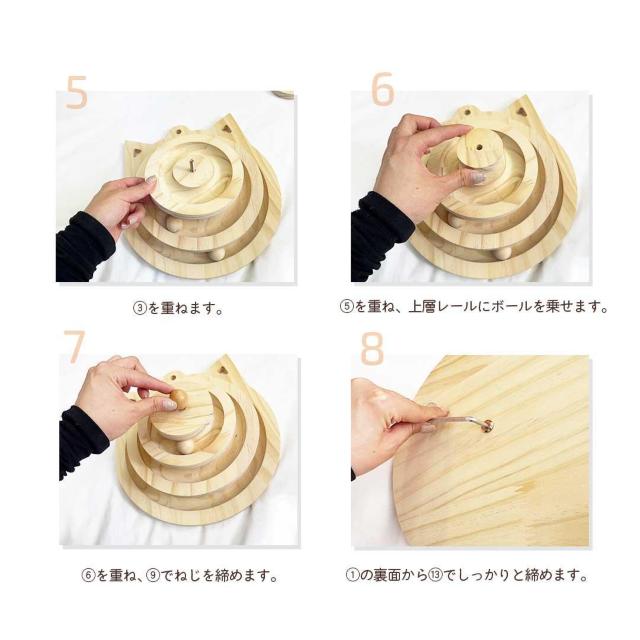 5

③を重ねます。

6

⑤を重ね、上層レールにボールを乗せます。

7

⑥を重ね、⑨でねじを締めます。

8

①の裏面から⑬でしっかりと締めます。