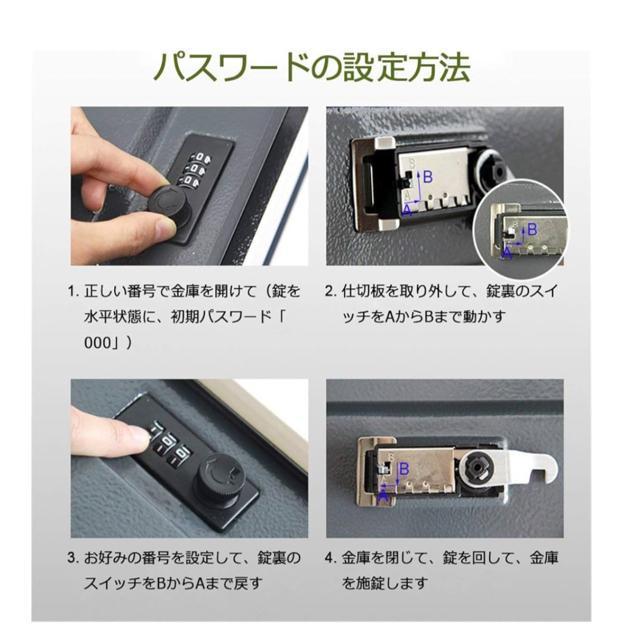 パスワードの設定方法

B
A

B
A

1. 正しい番号で金庫を開けて（錠を水平状態に、初期パスワード「000」）

2. 仕切板を取り外して、錠裏のスイッチをAからBまで動かす

B
A

3. お好みの番号を設定して、錠裏のスイッチをBからAまで戻す

4. 金庫を閉じて、錠を回して、金庫を施錠します