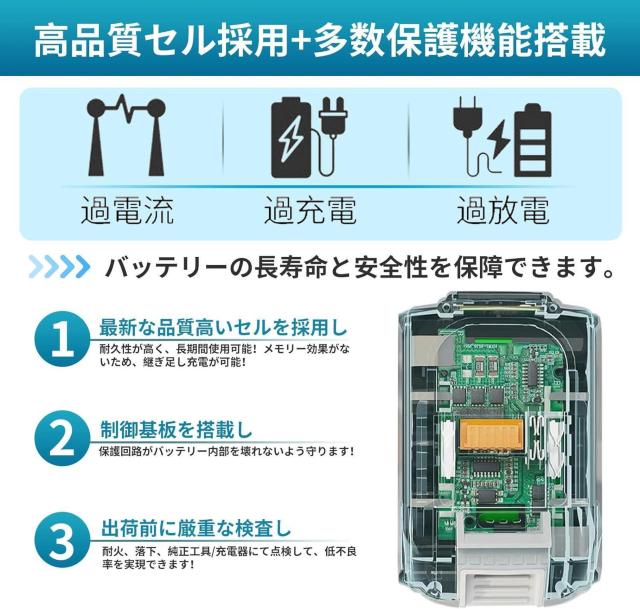 高品質セル採用+多数保護機能搭載

過電流

過充電

過放電

バッテリーの長寿命と安全性を保障できます。

1

最新な品質高いセルを採用し

耐久性が高く、長期間使用可能！メモリー効果がないため、継ぎ足し充電が可能！

2

制御基板を搭載し

保護回路がバッテリー内部を壊れないよう守ります！

3

出荷前に厳重な検査し

耐火、落下、純正工具/充電器にて点検して、低不良率を実現できます！