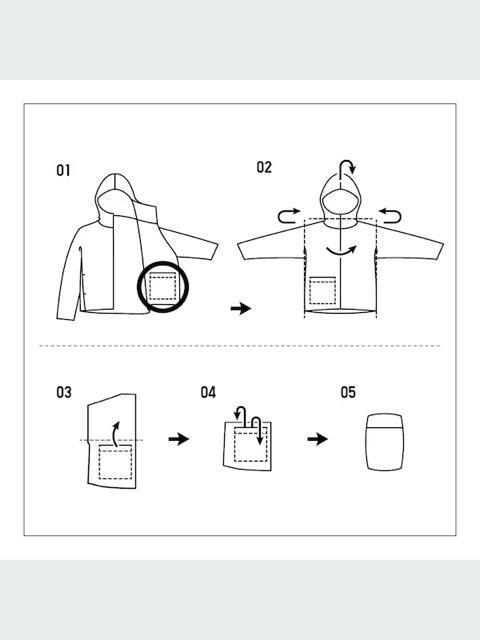 01

02

03

04

05