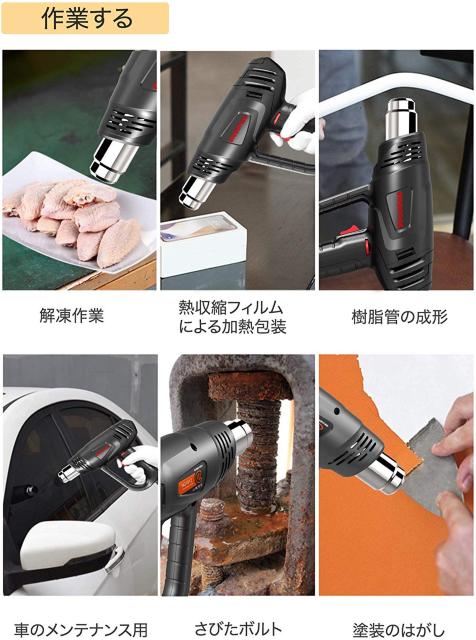 作業する

解凍作業

熱収縮フィルムによる加熱包装

樹脂管の成形

車のメンテナンス用

さびたボルト

塗装のはがし