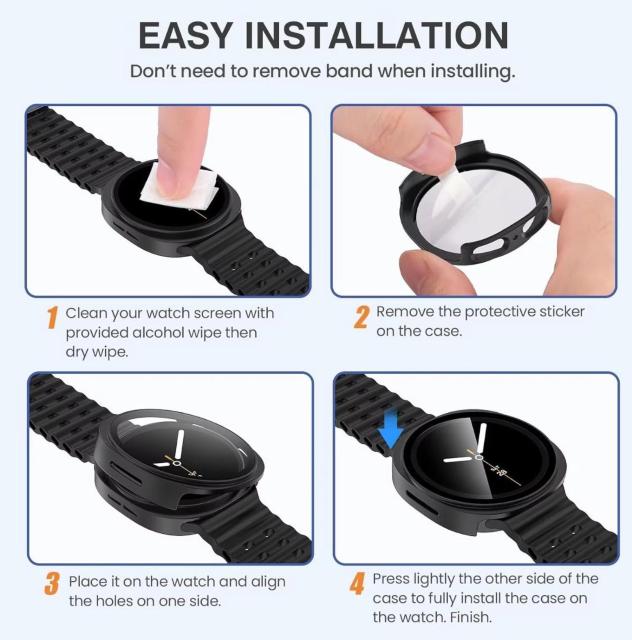 EASY INSTALLATION
Don't need to remove band when installing.

1 Clean your watch screen with provided alcohol wipe then dry wipe.

2 Remove the protective sticker on the case.

3 Place it on the watch and align the holes on one side.

4 Press lightly the other side of the case to fully install the case on the watch. Finish.