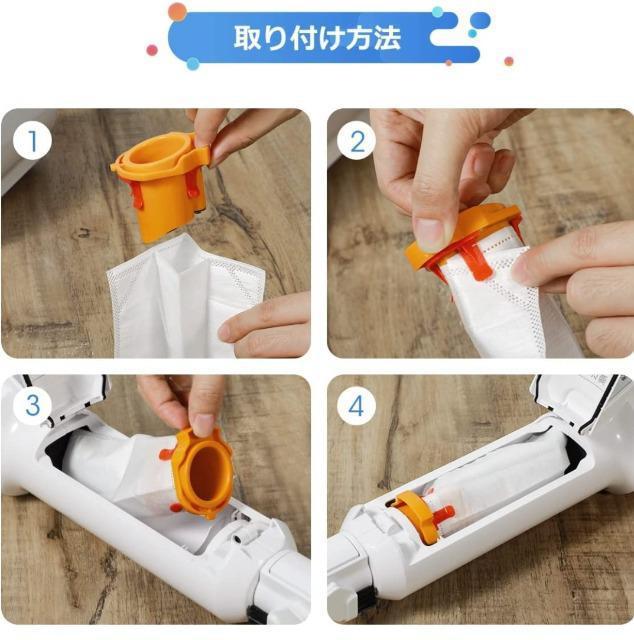 取り付け方法

1

2

3

4