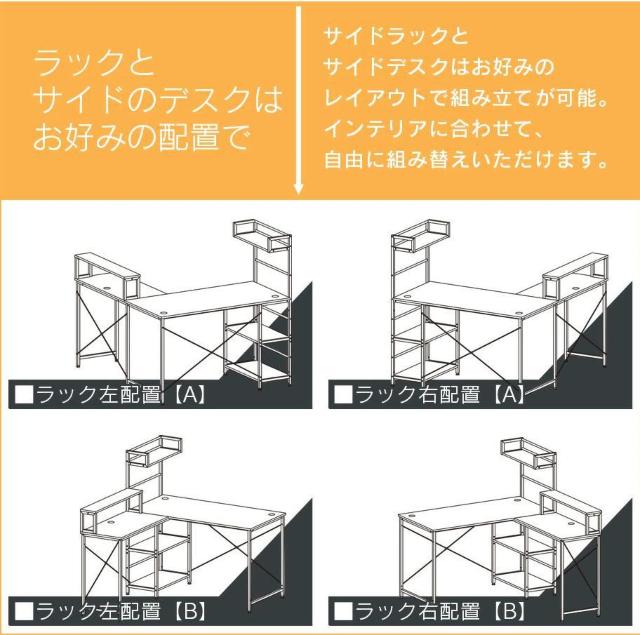 ラックと
サイドのデスクは
お好みの配置で

サイドラックと
サイドデスクはお好みの
レイアウトで組み立てが可能。
インテリアに合わせて、
自由に組み替えいただけます。

■ラック左配置【A】

■ラック右配置【A】

■ラック左配置【B】

■ラック右配置【B】