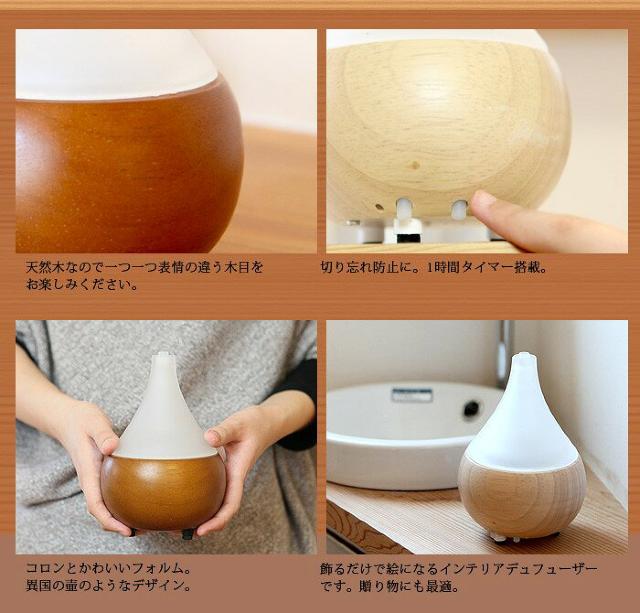 天然木なので一つ一つ表情の違う木目をお楽しみください。

切り忘れ防止に。1時間タイマー搭載。

コロンとかわいいフォルム。
異国の壷のようなデザイン。

飾るだけで絵になるインテリアデュフューザーです。贈り物にも最適。