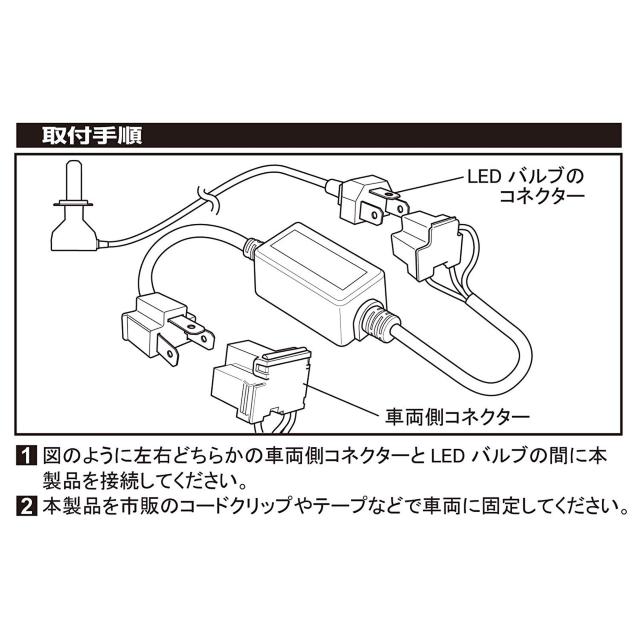 取付手順

LED バルブの
コネクター

車両側コネクター

1 図のように左右どちらかの車両側コネクターと LED バルブの間に本製品を接続してください。
2 本製品を市販のコードクリップやテープなどで車両に固定してください。