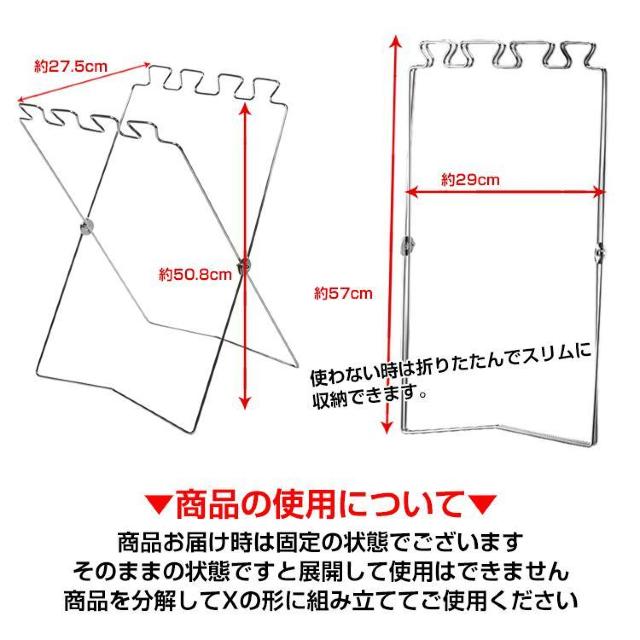 約27.5cm

約50.8cm

約29cm

約57cm

使わない時は折りたたんでスリムに収納できます。

▼商品の使用について▼

商品お届け時は固定の状態でございます
そのままの状態ですと展開して使用はできません
商品を分解してXの形に組み立ててご使用ください