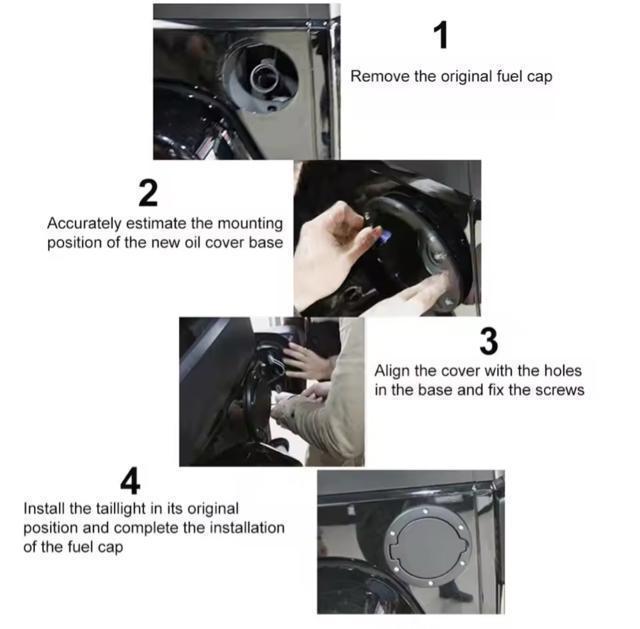 1
Remove the original fuel cap

2
Accurately estimate the mounting position of the new oil cover base

3
Align the cover with the holes in the base and fix the screws

4
Install the taillight in its original position and complete the installation of the fuel cap