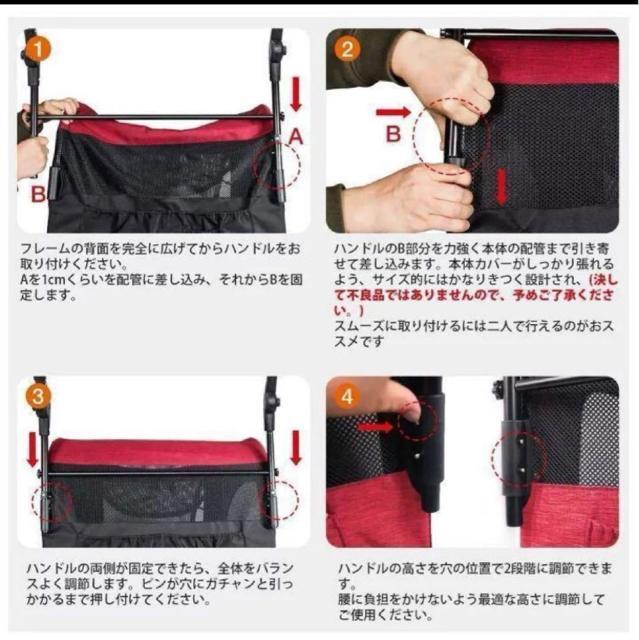 1

A

B

フレームの背面を完全に広げてからハンドルをお取り付けください。
Aを1cmくらいを配管に差し込み、それからBを固定します。

2

B

ハンドルのB部分を力強く本体の配管まで引き寄せて差し込みます。本体カバーがしっかり張れるよう、サイズ的にはかなりきつく設計され、(決して不良品ではありませんので、予めご了承ください。)
スムーズに取り付けるには二人で行えるのがおススメです

3

ハンドルの両側が固定できたら、全体をバランスよく調節します。ピンが穴にガチャンと引っかかるまで押し付けてください。

4

ハンドルの高さを穴の位置で2段階に調節できます。
腰に負担をかけないよう最適な高さに調節してご使用ください。