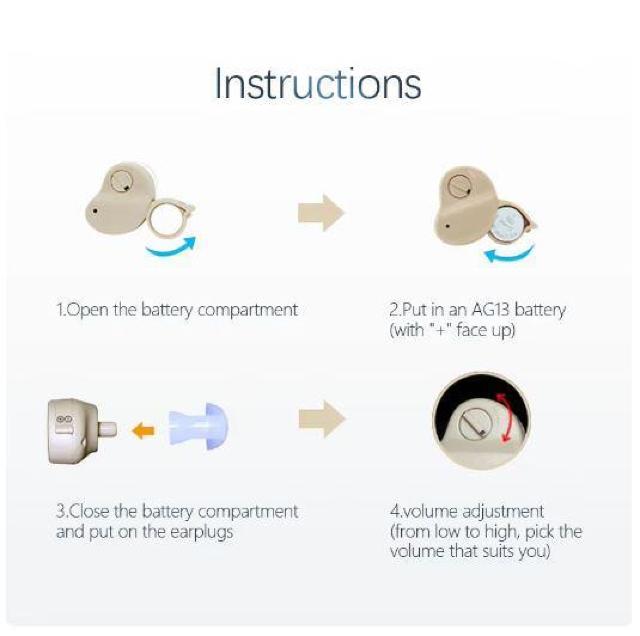 Instructions

1.Open the battery compartment

2.Put in an AG13 battery (with "+" face up)

3.Close the battery compartment and put on the earplugs

4.volume adjustment (from low to high, pick the volume that suits you)