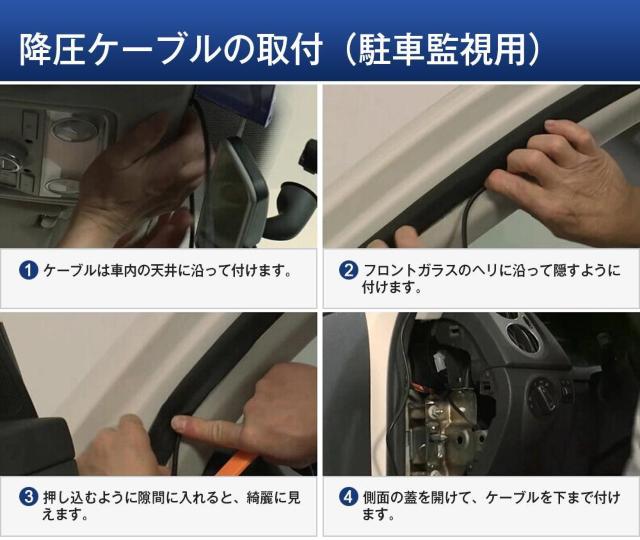 降圧ケーブルの取付（駐車監視用）

1 ケーブルは車内の天井に沿って付けます。

2 フロントガラスのヘリに沿って隠すように付けます。

3 押し込むように隙間に入れると、綺麗に見えます。

4 側面の蓋を開けて、ケーブルを下まで付けます。